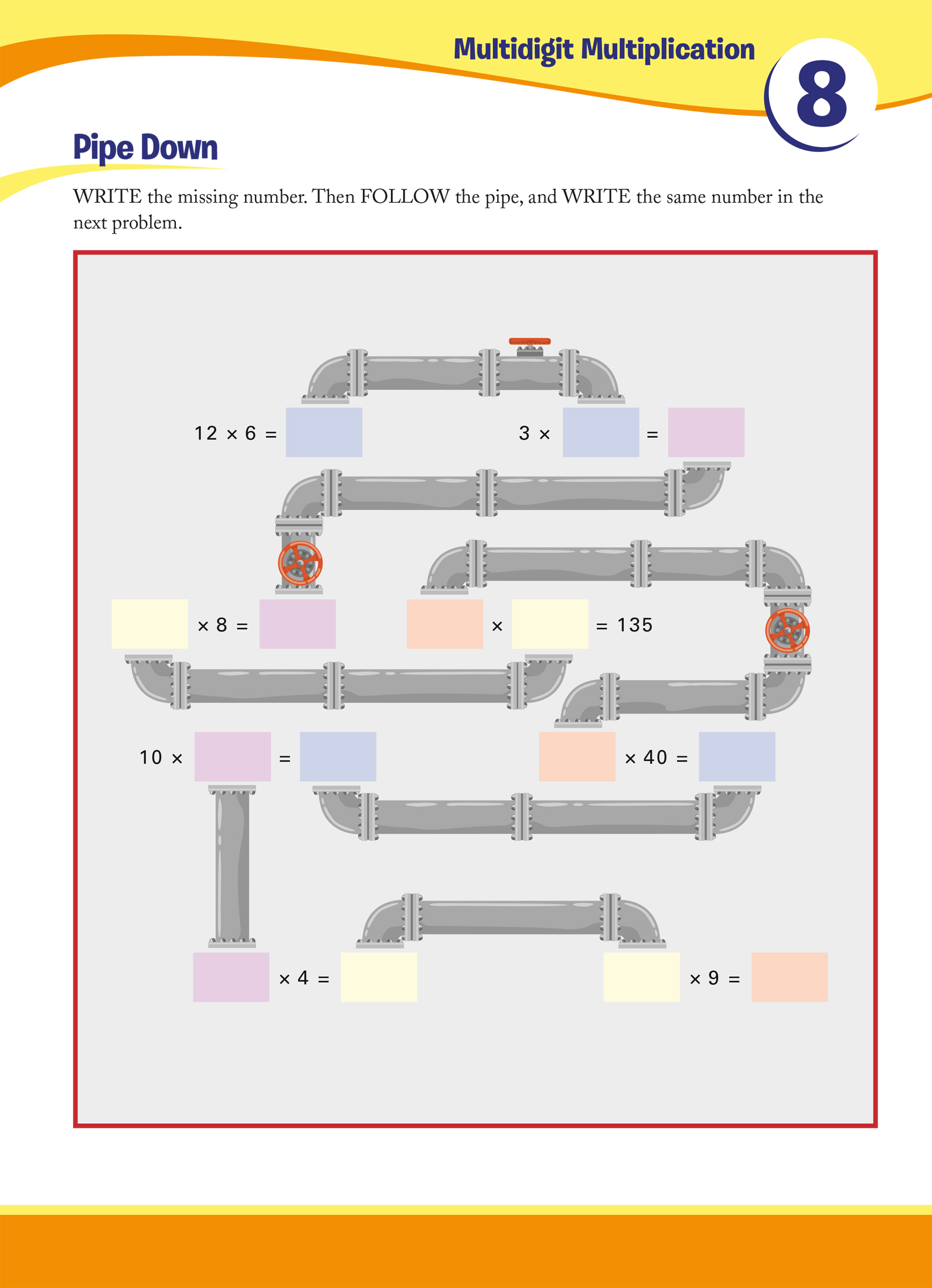 Multidigit Multiplication

8

Pipe Down

WRITE the missing number. Then FOLLOW the pipe, and WRITE the same number in the next problem.

$12 \times 6 =$

$3 \times$ $=$

$\times 8 =$

$\times$ $= 135$

$10 \times$ $=$

$\times 40 =$

$\times 4 =$

$\times 9 =$